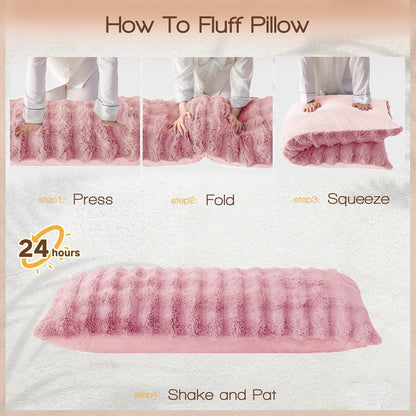 How To Fluff Pillow

step1: Press

step2: Fold

step3: Squeeze

24 hours

step4: Shake and Pat