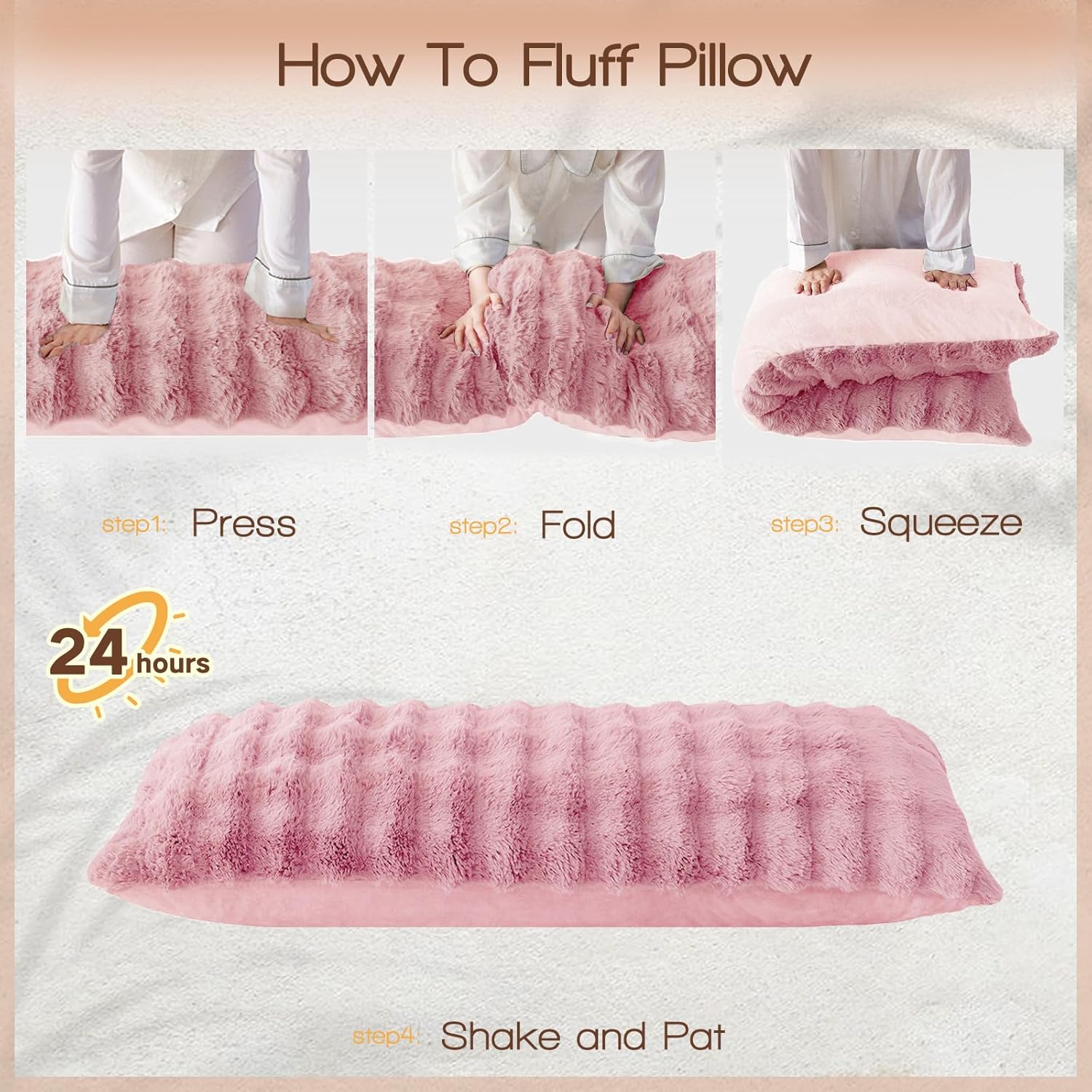 How To Fluff Pillow

step1: Press

step2: Fold

step3: Squeeze

24 hours

step4: Shake and Pat