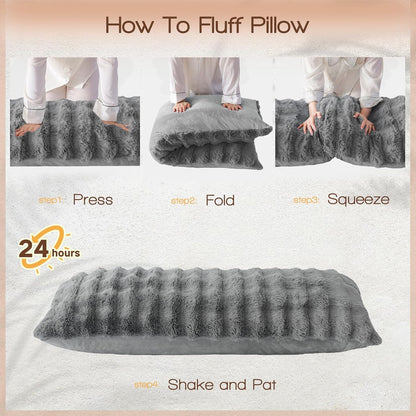 How To Fluff Pillow

step1: Press

step2: Fold

step3: Squeeze

24 hours

step4: Shake and Pat