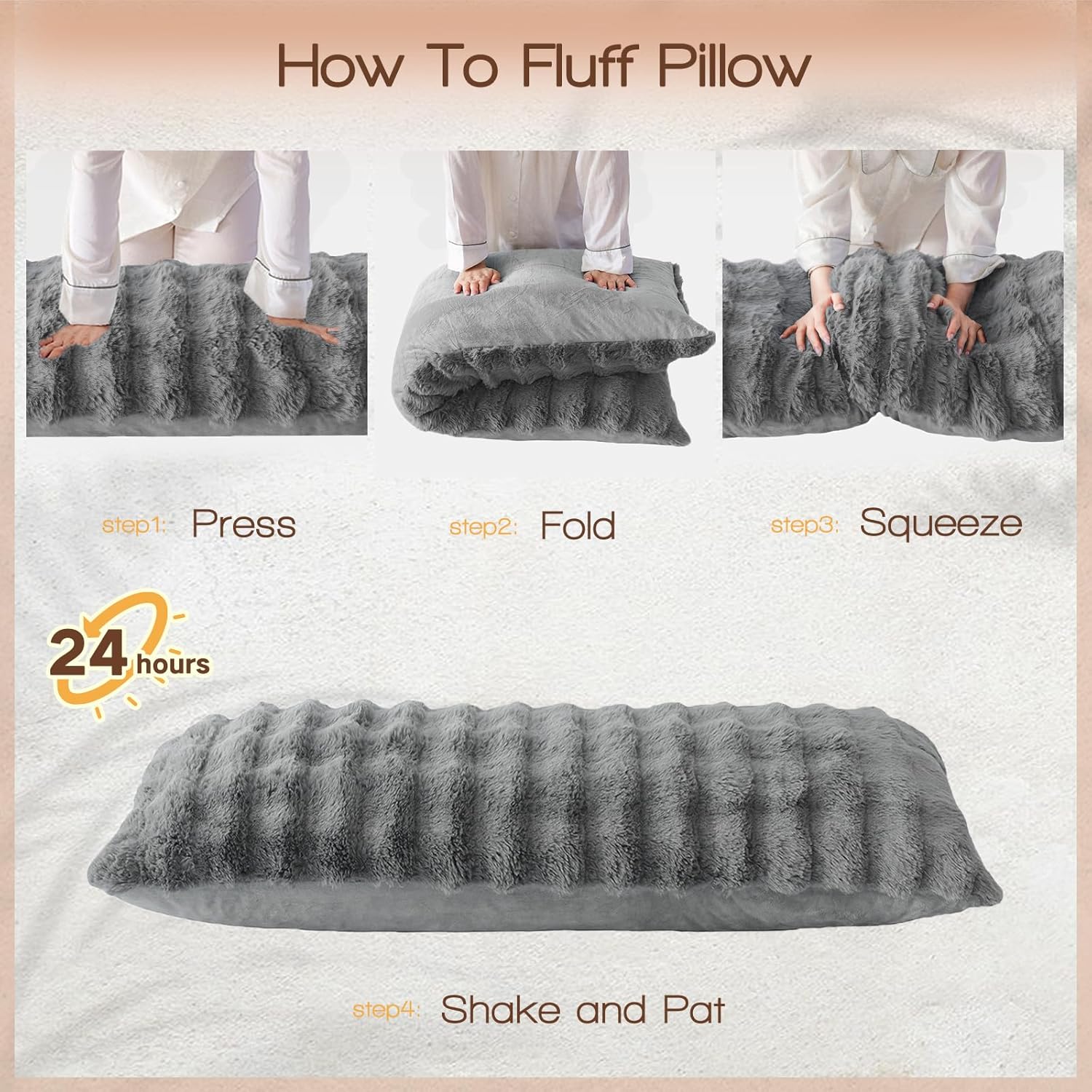 How To Fluff Pillow

step1: Press

step2: Fold

step3: Squeeze

24 hours

step4: Shake and Pat